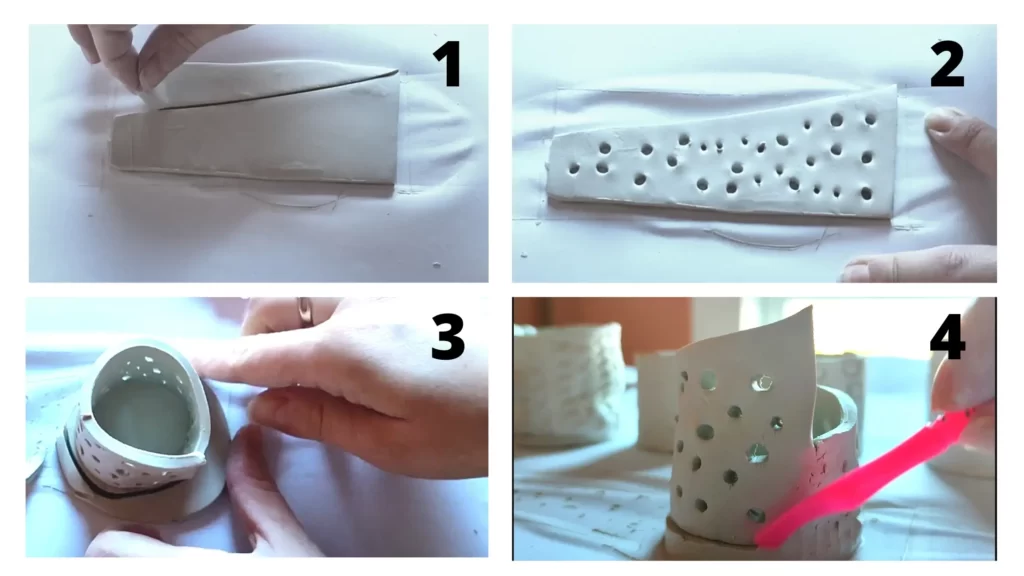 1

2

3

4